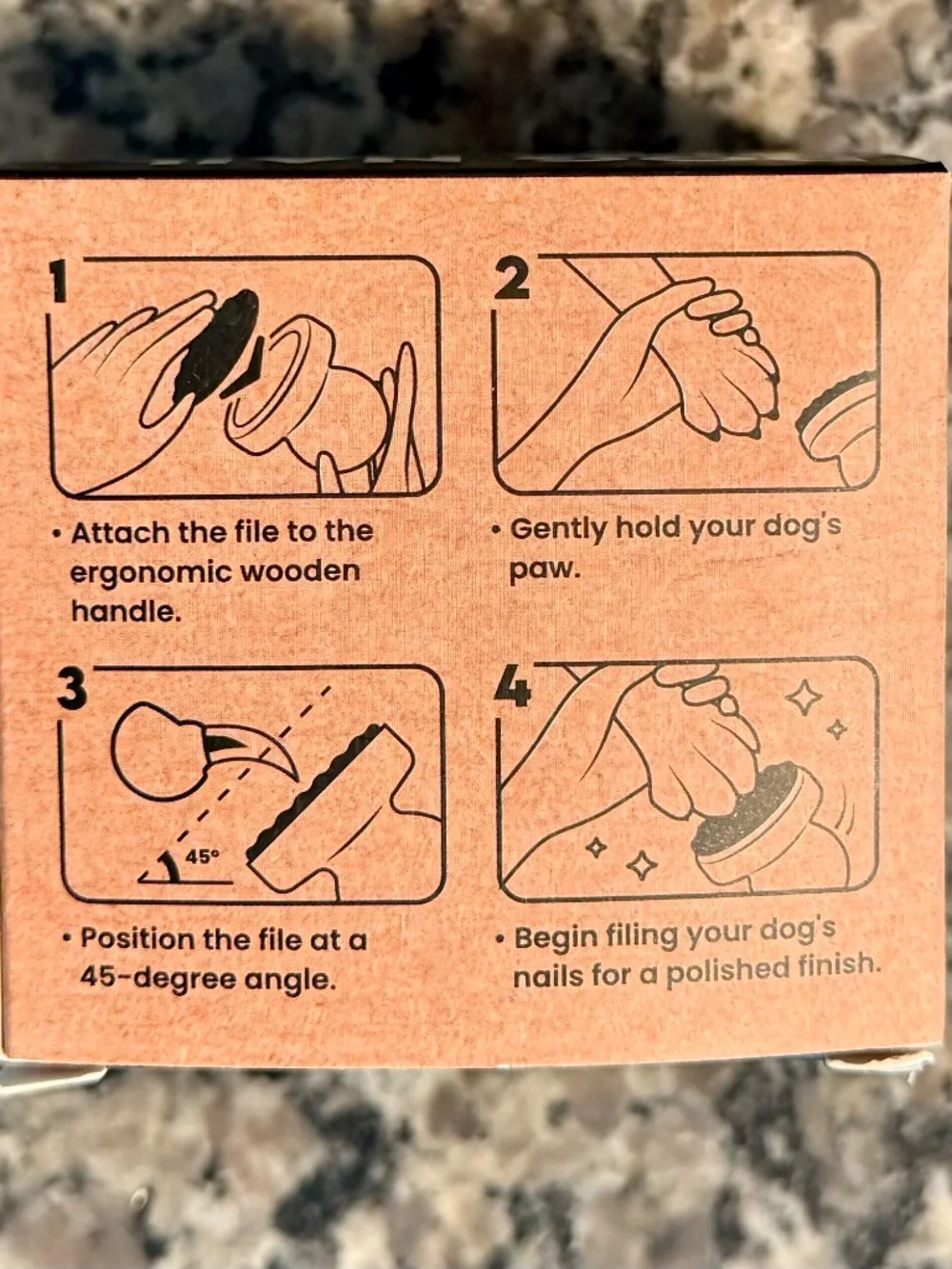 1

• Attach the file to the ergonomic wooden handle.

2

• Gently hold your dog's paw.

3

45°

• Position the file at a 45-degree angle.

4

• Begin filing your dog's nails for a polished finish.